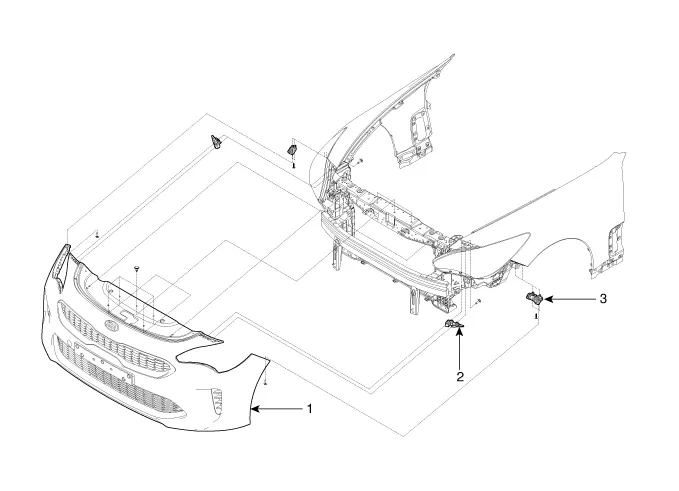 3
2
1