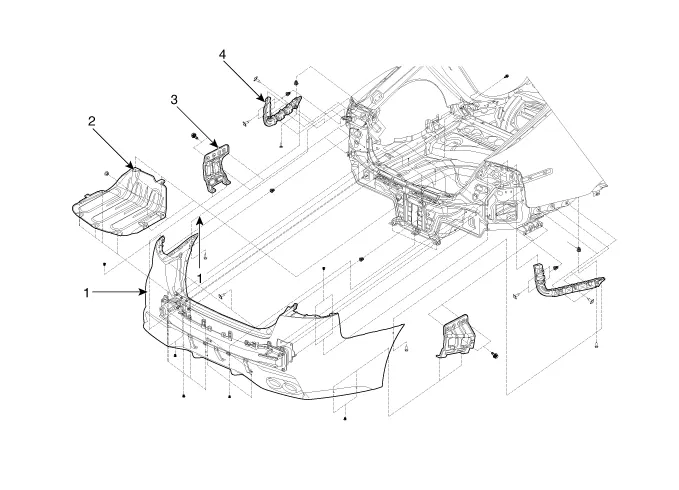 4
3
2
1
1