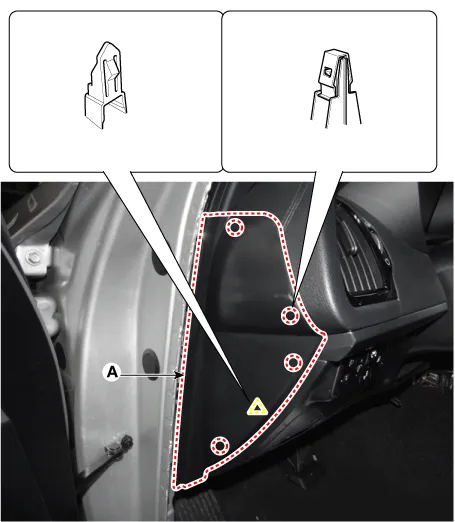 A