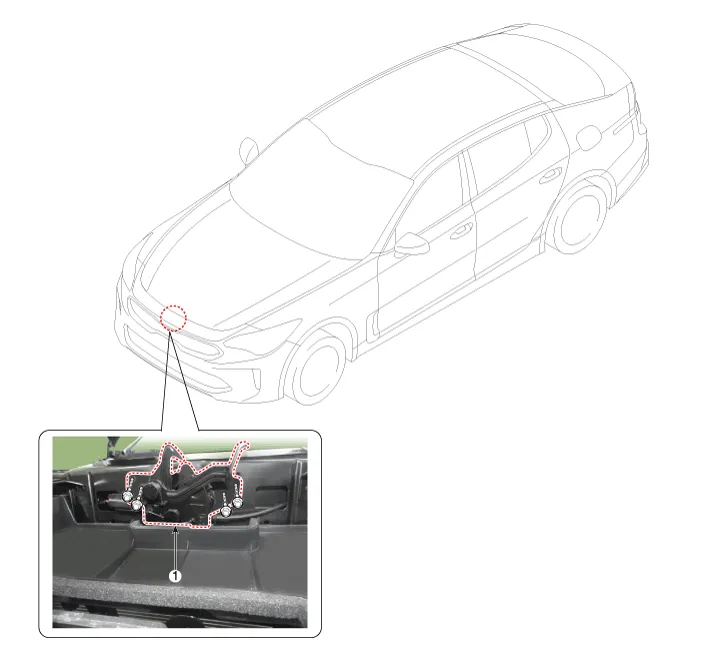 1