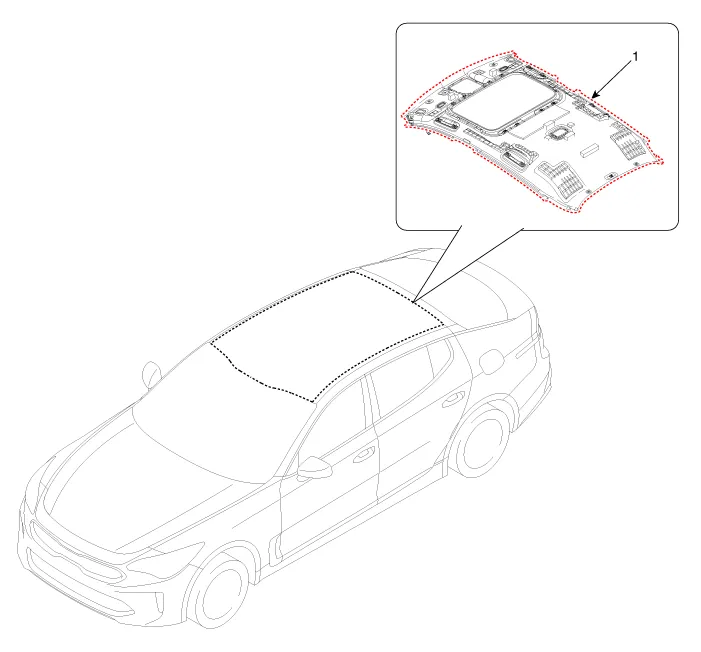 1