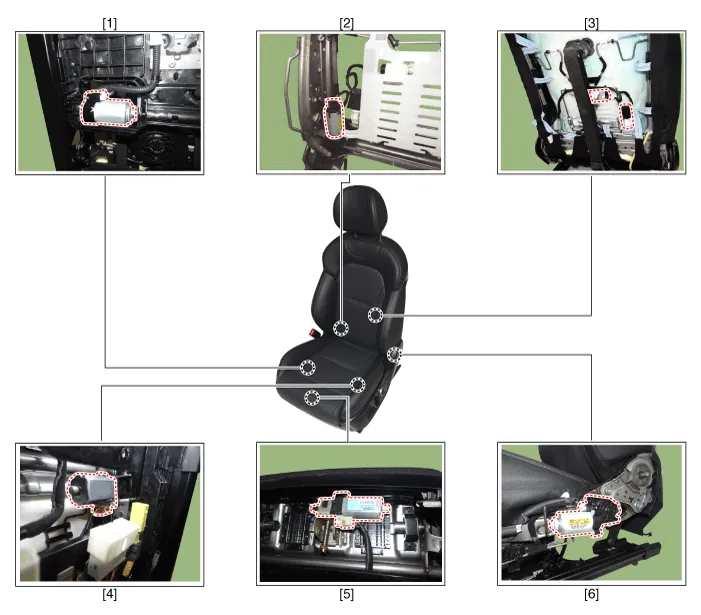 [1]
[2]
[3]
[4]
[5]
[6]