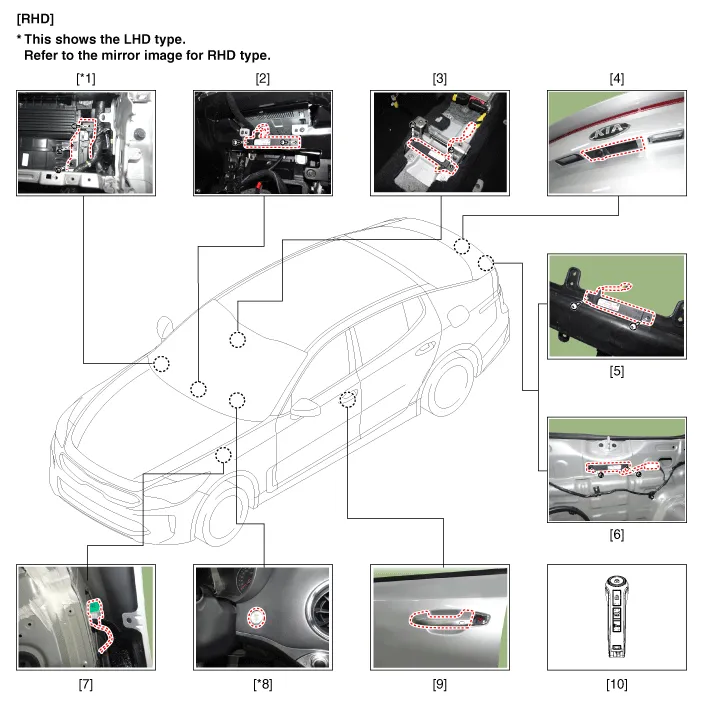 [RHD]

* This shows the LHD type.
Refer to the mirror image for RHD type.

[*1]

[2]

[3]

[4]

KIA

[5]

[6]

[7]

[*8]

[9]

[10]