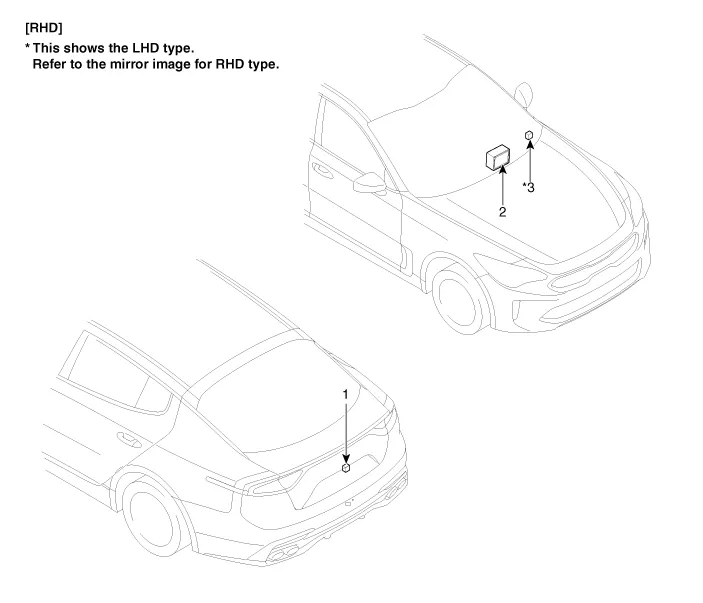 [RHD]
* This shows the LHD type.
Refer to the mirror image for RHD type.

2

*3

1