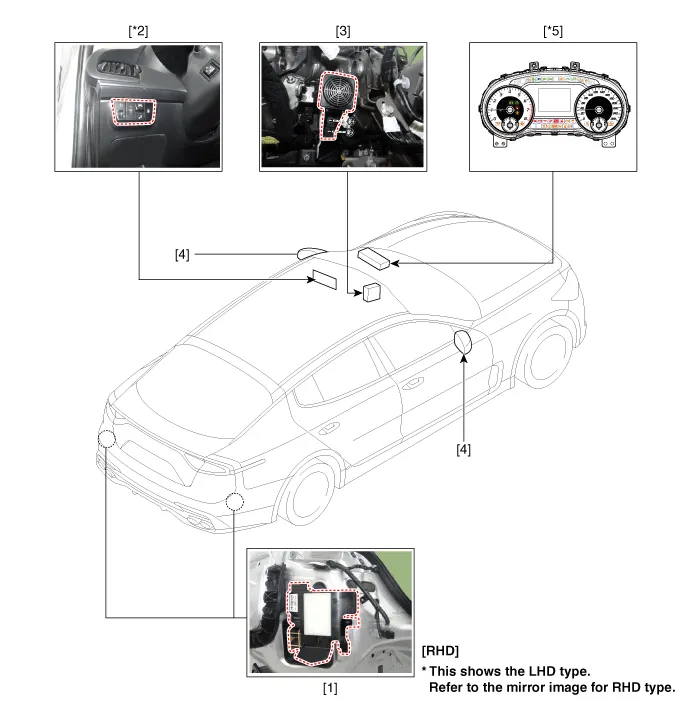 [*2]

[3]

[*5]

[4]

[4]

[1]

[RHD]

* This shows the LHD type. Refer to the mirror image for RHD type.