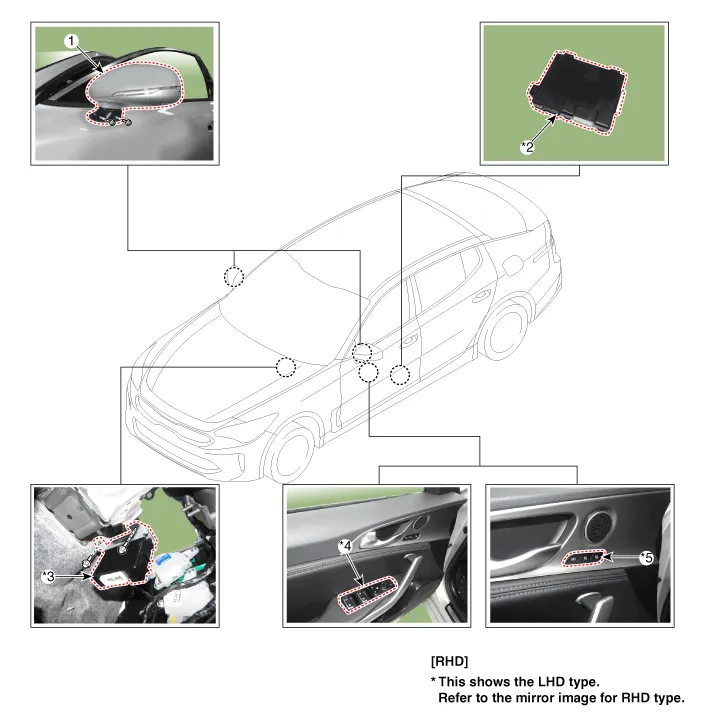 1

*2

*3

*4

*5

[RHD]
* This shows the LHD type.
Refer to the mirror image for RHD type.