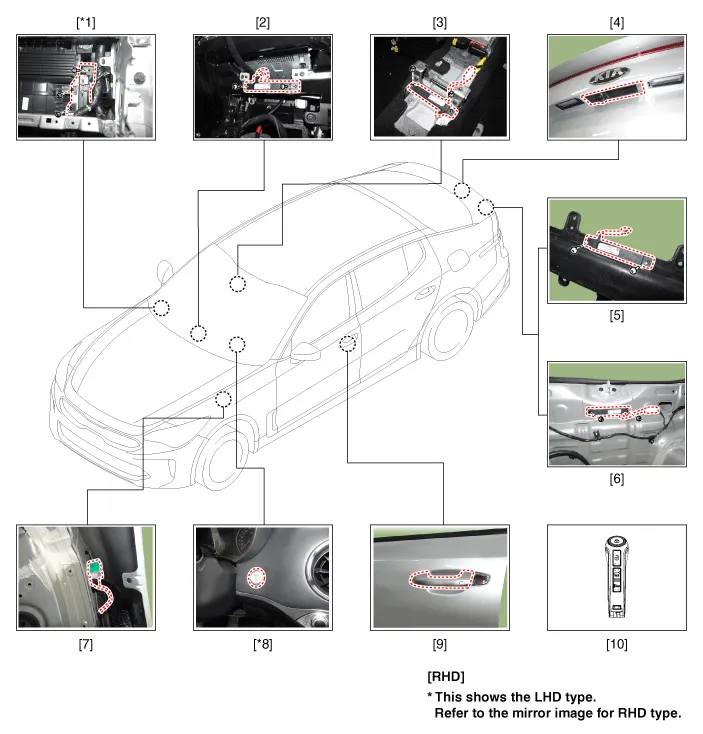 [*1]
[2]
[3]
[4]
KIA
[5]
[6]
[7]
[*8]
[9]
[10]

[RHD]
* This shows the LHD type.
Refer to the mirror image for RHD type.