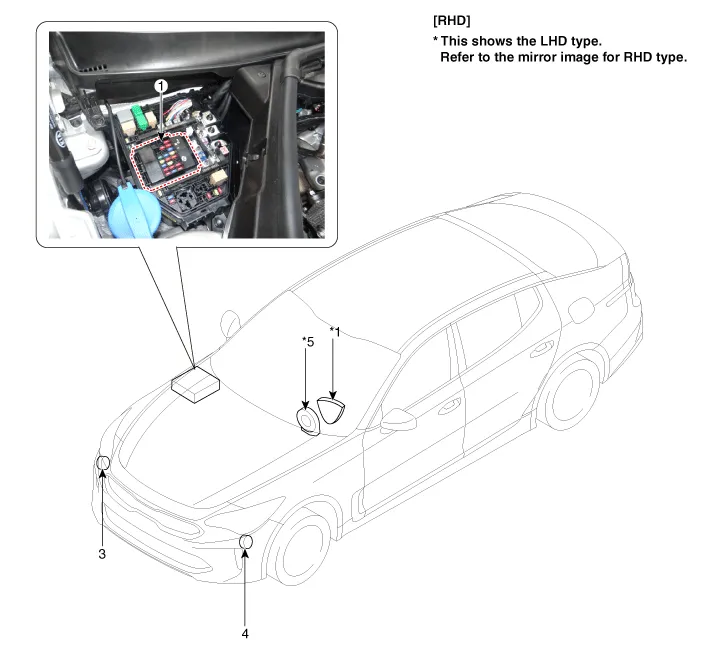 [RHD]
* This shows the LHD type.
Refer to the mirror image for RHD type.

1

*5

*1

3

4