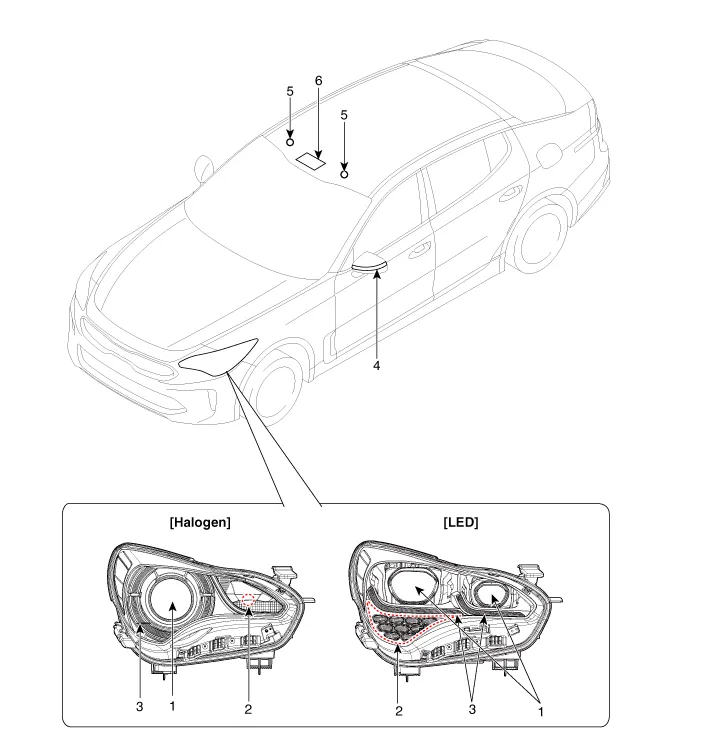 5
6
5
4

[Halogen]
3
1
2

[LED]
2
3
1