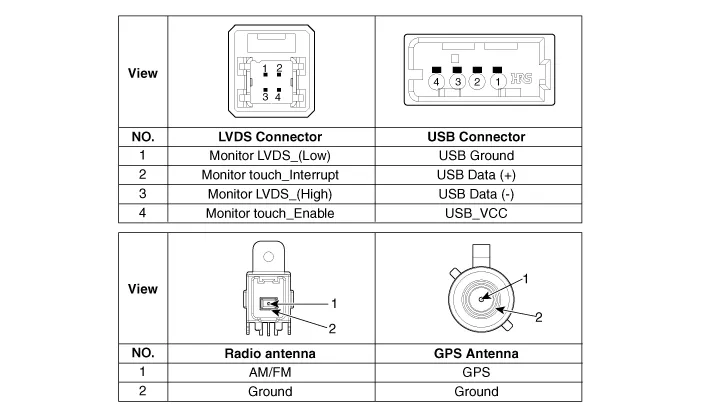 | View | 1 2 3 4 | 4 3 2 1 HRS |
|---|---|---|
| NO. | LVDS Connector | USB Connector |
| 1 | Monitor LVDS_(Low) | USB Ground |
| 2 | Monitor touch_Interrupt | USB Data (+) |
| 3 | Monitor LVDS_(High) | USB Data (-) |
| 4 | Monitor touch_Enable | USB_VCC |

| View | 1 2 | 1 2 |
|---|---|---|
| NO. | Radio antenna | GPS Antenna |
| 1 | AM/FM | GPS |
| 2 | Ground | Ground |