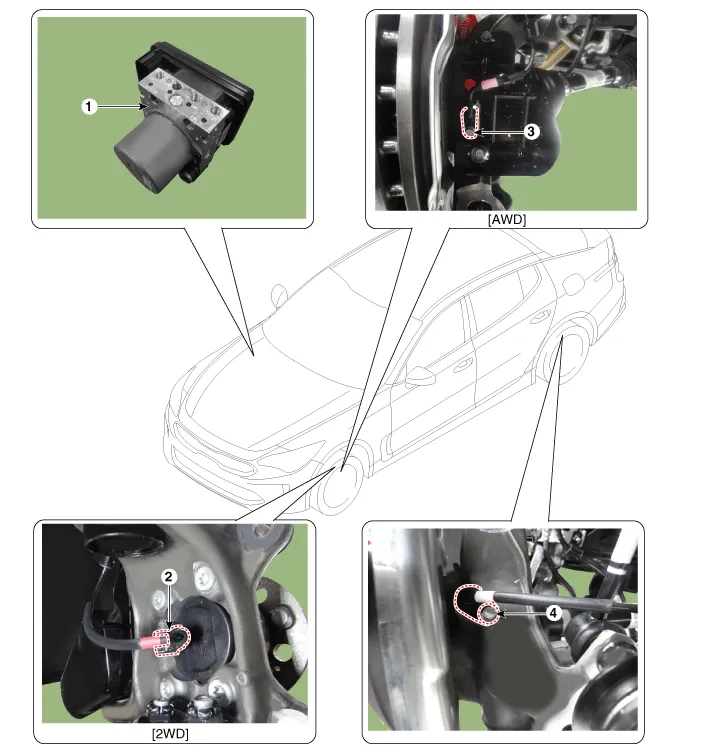 1

3

[AWD]

2

[2WD]

4