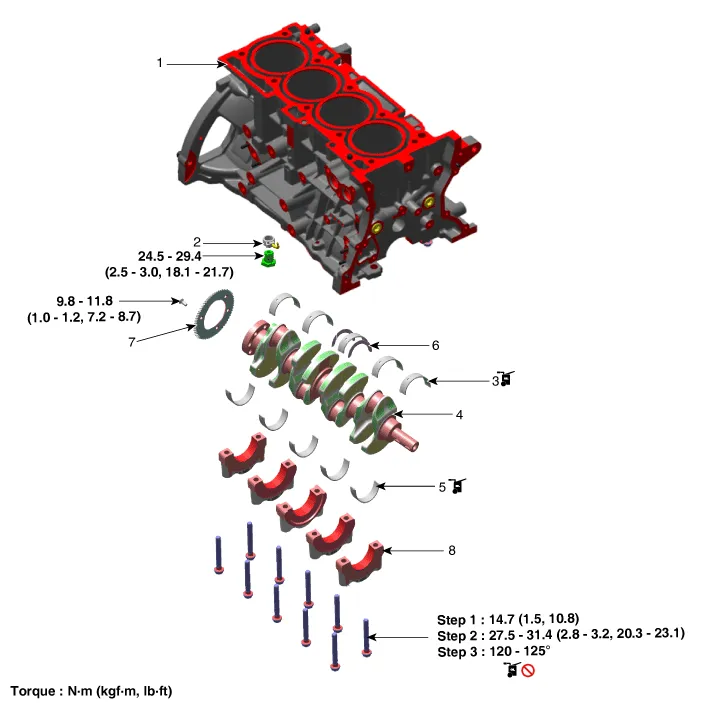 1

2

24.5 - 29.4
(2.5 - 3.0, 18.1 - 21.7)

9.8 - 11.8
(1.0 - 1.2, 7.2 - 8.7)

7

6

3

4

5

8

Step 1 : 14.7 (1.5, 10.8)
Step 2 : 27.5 - 31.4 (2.8 - 3.2, 20.3 - 23.1)
Step 3 : 120 - 125°

Torque : N·m (kgf·m, lb·ft)