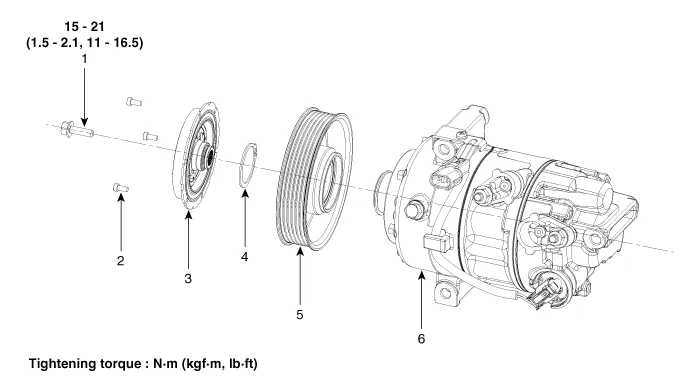 15 - 21
(1.5 - 2.1, 11 - 16.5)
1

2

3

4

5

6

Tightening torque : N·m (kgf·m, lb·ft)