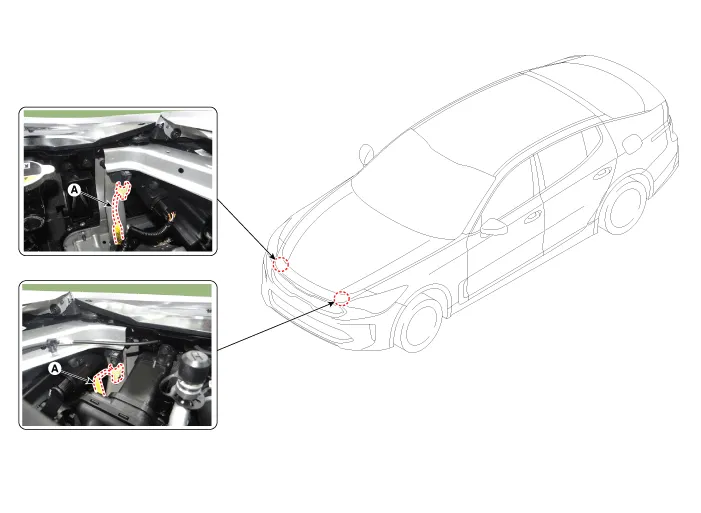 A

A