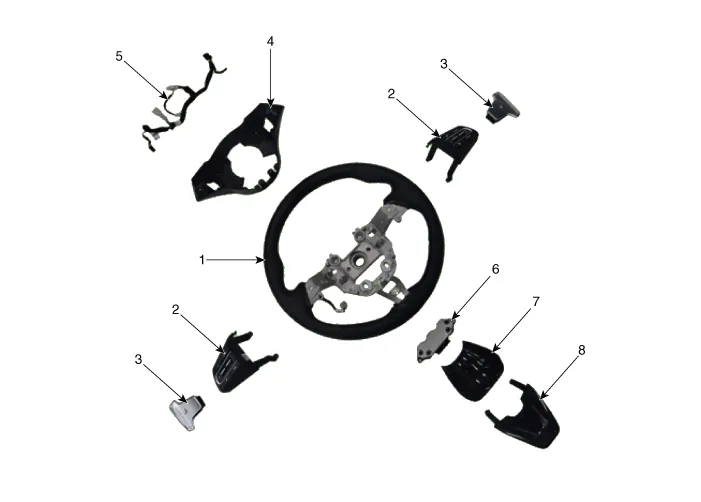 5
4
3
2
1
6
7
2
8
3