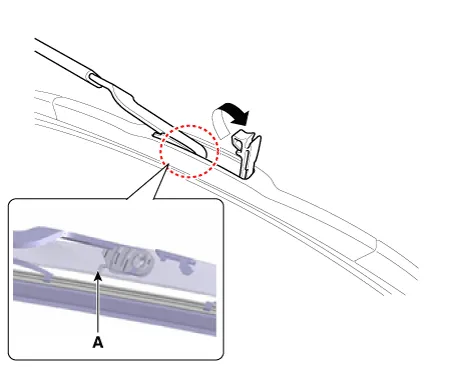 A