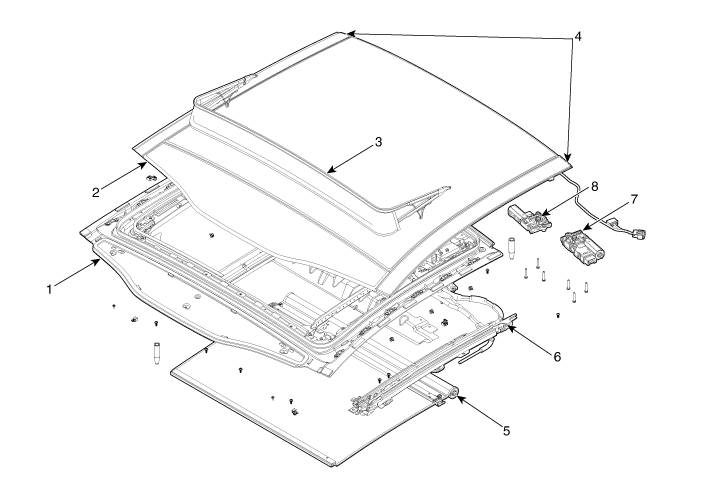 4
3
2
8
7
1
6
5