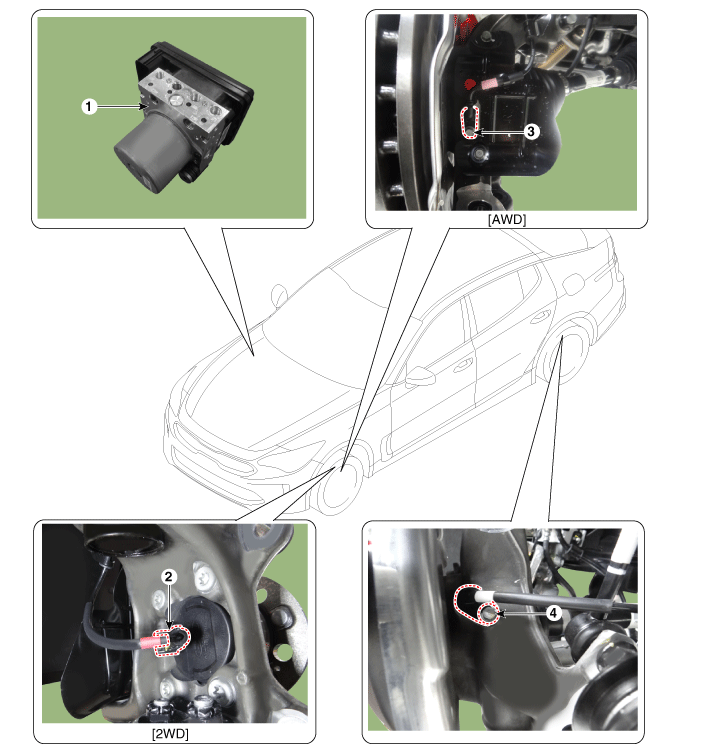 1

3

[AWD]

2

[2WD]

4